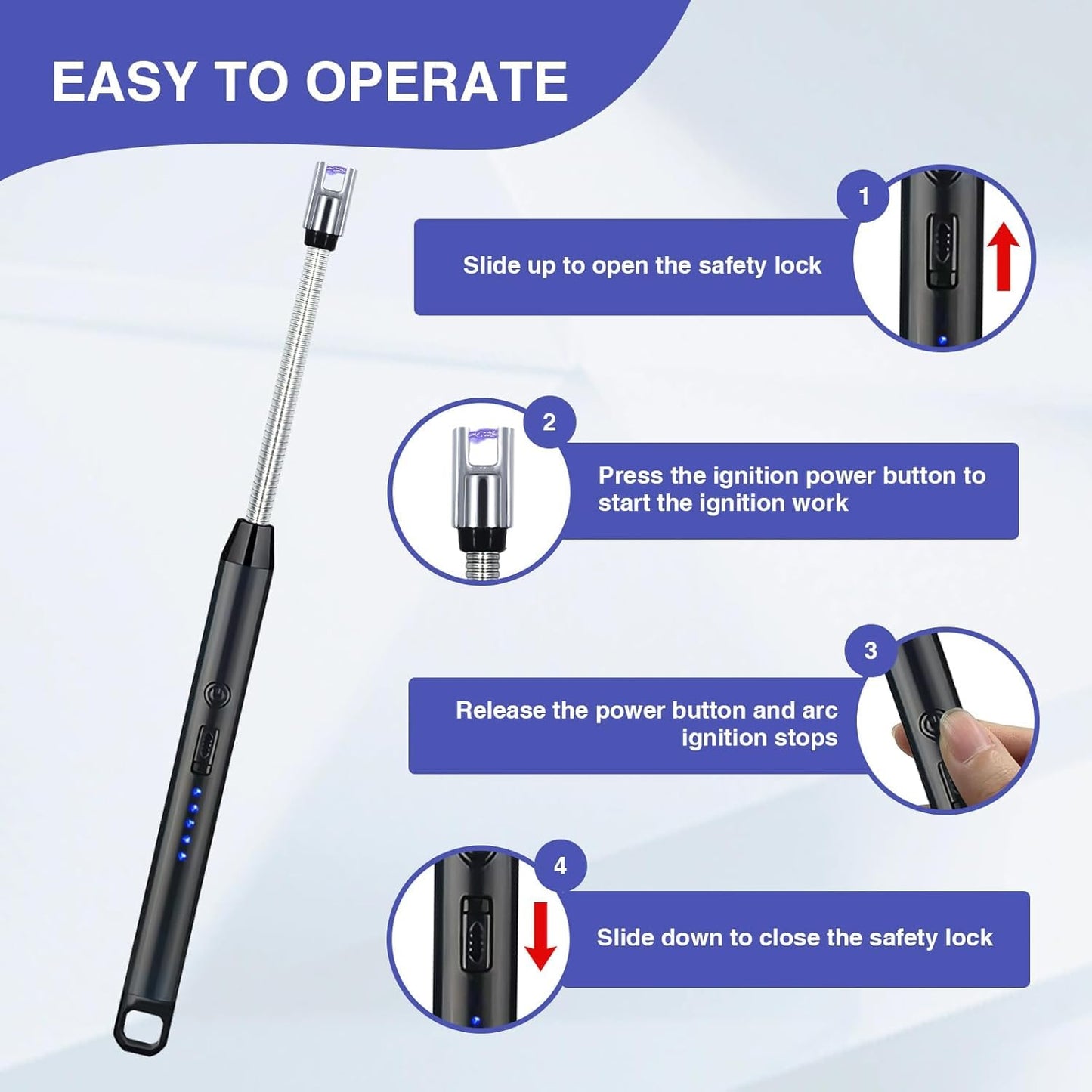 EASY TO OPERATE

1

Slide up to open the safety lock

2

Press the ignition power button to start the ignition work

3

Release the power button and arc ignition stops

4

Slide down to close the safety lock